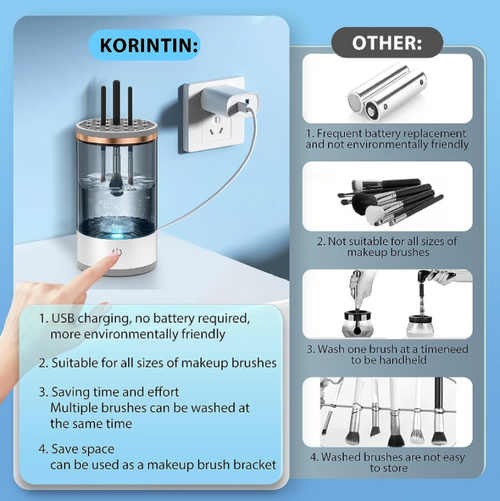 KORINTIN:

1. USB charging, no battery required, more environmentally friendly

2. Suitable for all sizes of makeup brushes

3. Saving time and effort
Multiple brushes can be washed at the same time

4. Save space
can be used as a makeup brush bracket

OTHER:

1. Frequent battery replacement and not environmentally friendly

2. Not suitable for all sizes of makeup brushes

3. Wash one brush at a timeneed to be handheld

4. Washed brushes are not easy to store